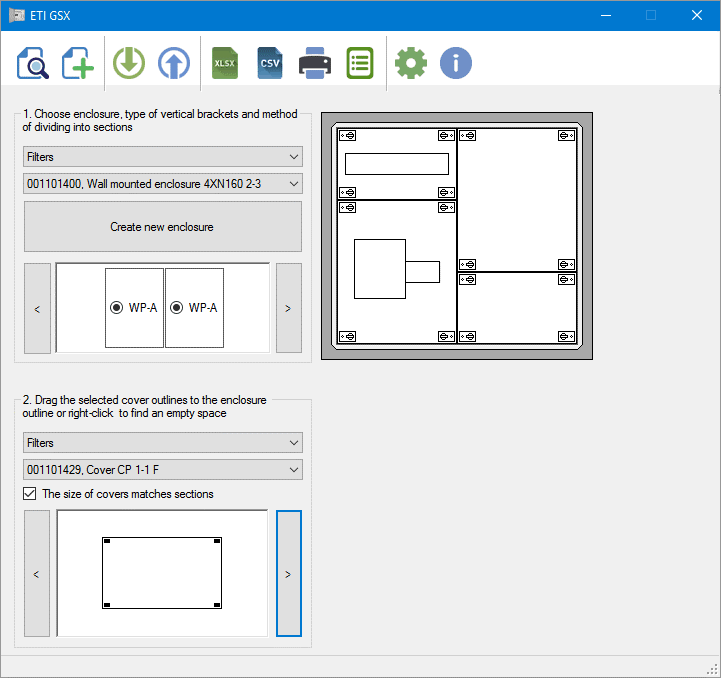 ETI GSX

XLSX
CSV

1. Choose enclosure, type of vertical brackets and method of dividing into sections

Filters

001101400, Wall mounted enclosure 4XN160 2-3

Create new enclosure

<
WP-A
WP-A
>

2. Drag the selected cover outlines to the enclosure outline or right-click to find an empty space

Filters

001101429, Cover CP 1-1 F

The size of covers matches sections

<
>